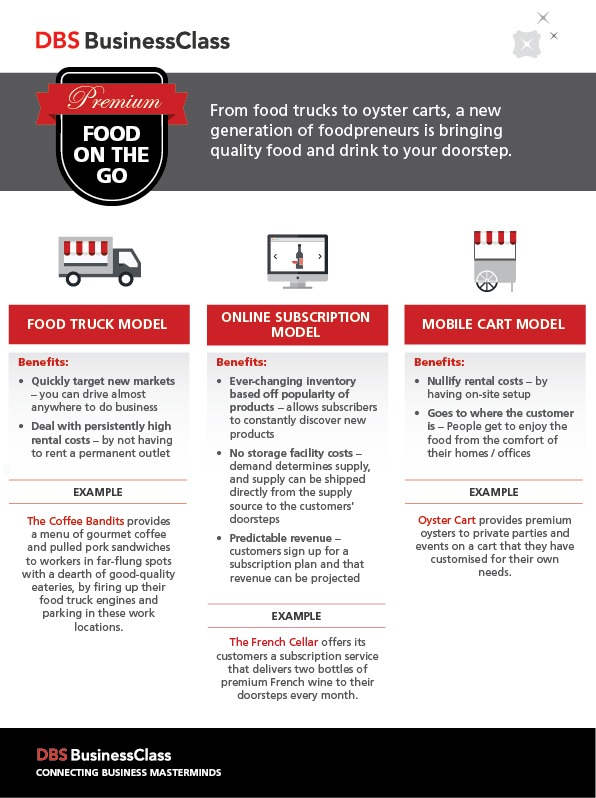 DBS BusinessClass

Premium
FOOD ON THE GO

From food trucks to oyster carts, a new generation of foodpreneurs is bringing quality food and drink to your doorstep.

FOOD TRUCK MODEL

Benefits:
• Quickly target new markets – you can drive almost anywhere to do business
• Deal with persistently high rental costs – by not having to rent a permanent outlet

EXAMPLE

The Coffee Bandits provides a menu of gourmet coffee and pulled pork sandwiches to workers in far-flung spots with a dearth of good-quality eateries, by firing up their food truck engines and parking in these work locations.

ONLINE SUBSCRIPTION MODEL

Benefits:
• Ever-changing inventory based off popularity of products – allows subscribers to constantly discover new products
• No storage facility costs – demand determines supply, and supply can be shipped directly from the supply source to the customers' doorsteps
• Predictable revenue – customers sign up for a subscription plan and that revenue can be projected

EXAMPLE

The French Cellar offers its customers a subscription service that delivers two bottles of premium French wine to their doorsteps every month.

MOBILE CART MODEL

Benefits:
• Nullify rental costs – by having on-site setup
• Goes to where the customer is – People get to enjoy the food from the comfort of their homes / offices

EXAMPLE

Oyster Cart provides premium oysters to private parties and events on a cart that they have customised for their own needs.

DBS BusinessClass
CONNECTING BUSINESS MASTERMINDS