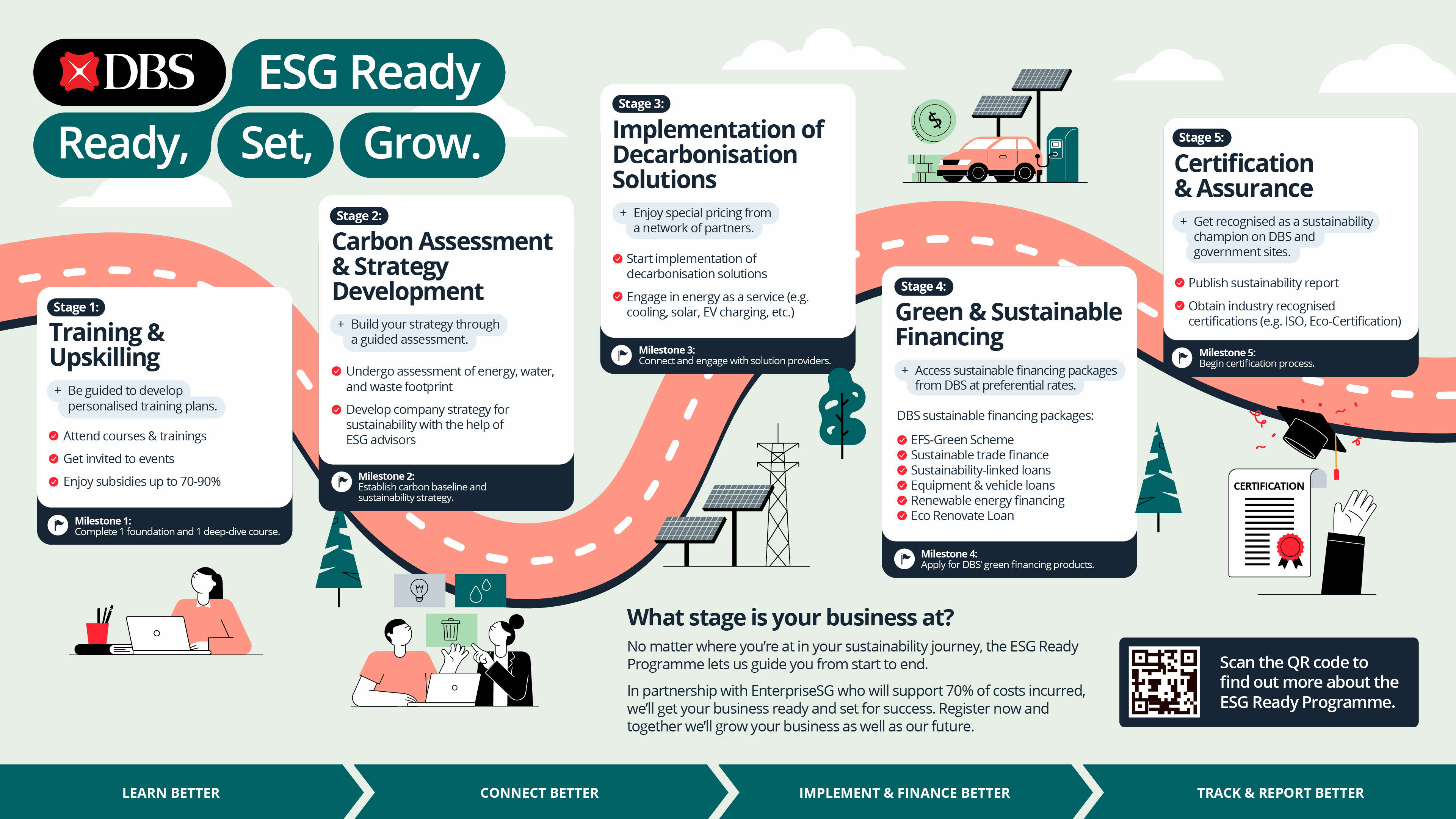 DBS ESG Ready

Ready, Set, Grow.

Stage 1:
Training & Upskilling

+ Be guided to develop personalised training plans.

Attend courses & trainings
Get invited to events
Enjoy subsidies up to 70-90%

Milestone 1:
Complete 1 foundation and 1 deep-dive course.

Stage 2:
Carbon Assessment & Strategy Development

+ Build your strategy through a guided assessment.

Undergo assessment of energy, water, and waste footprint
Develop company strategy for sustainability with the help of ESG advisors

Milestone 2:
Establish carbon baseline and sustainability strategy.

Stage 3:
Implementation of Decarbonisation Solutions

+ Enjoy special pricing from a network of partners.

Start implementation of decarbonisation solutions
Engage in energy as a service (e.g. cooling, solar, EV charging, etc.)

Milestone 3:
Connect and engage with solution providers.

Stage 4:
Green & Sustainable Financing

+ Access sustainable financing packages from DBS at preferential rates.

DBS sustainable financing packages:
EFS-Green Scheme
Sustainable trade finance
Sustainability-linked loans
Equipment & vehicle loans
Renewable energy financing
Eco Renovate Loan

Milestone 4:
Apply for DBS' green financing products.

Stage 5:
Certification & Assurance

+ Get recognised as a sustainability champion on DBS and government sites.

Publish sustainability report
Obtain industry recognised certifications (e.g. ISO, Eco-Certification)

Milestone 5:
Begin certification process.

CERTIFICATION

What stage is your business at?

No matter where you're at in your sustainability journey, the ESG Ready Programme lets us guide you from start to end.

In partnership with EnterpriseSG who will support 70% of costs incurred, we'll get your business ready and set for success. Register now and together we'll grow your business as well as our future.

Scan the QR code to find out more about the ESG Ready Programme.

LEARN BETTER
CONNECT BETTER
IMPLEMENT & FINANCE BETTER
TRACK & REPORT BETTER