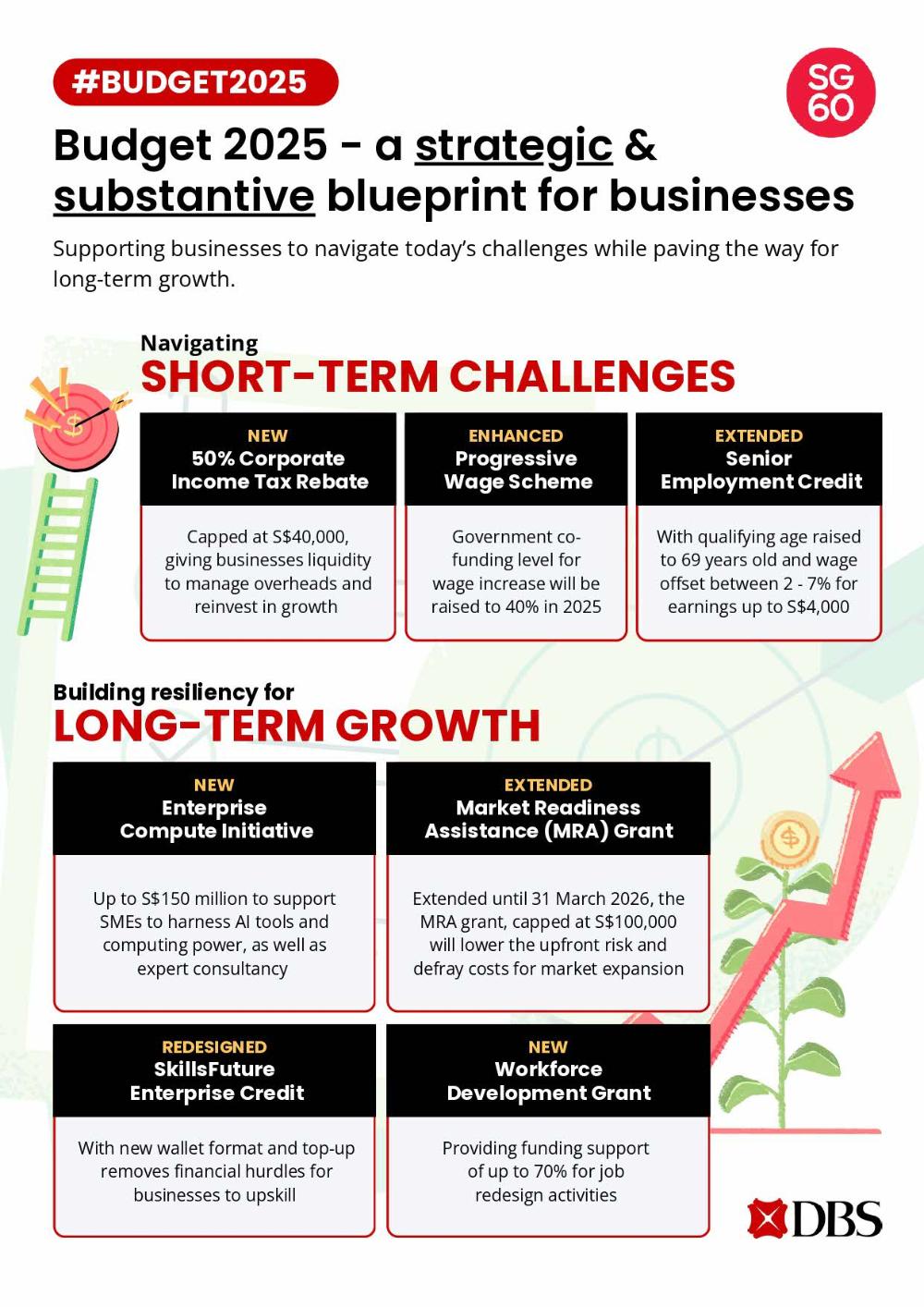 #BUDGET2025

SG 60

Budget 2025 - a strategic & substantive blueprint for businesses

Supporting businesses to navigate today's challenges while paving the way for long-term growth.

Navigating
SHORT-TERM CHALLENGES

NEW
50% Corporate Income Tax Rebate

Capped at S$40,000, giving businesses liquidity to manage overheads and reinvest in growth

ENHANCED
Progressive Wage Scheme

Government co-funding level for wage increase will be raised to 40% in 2025

EXTENDED
Senior Employment Credit

With qualifying age raised to 69 years old and wage offset between 2 - 7% for earnings up to S$4,000

Building resiliency for
LONG-TERM GROWTH

NEW
Enterprise Compute Initiative

Up to S$150 million to support SMEs to harness AI tools and computing power, as well as expert consultancy

EXTENDED
Market Readiness Assistance (MRA) Grant

Extended until 31 March 2026, the MRA grant, capped at S$100,000 will lower the upfront risk and defray costs for market expansion

REDESIGNED
SkillsFuture Enterprise Credit

With new wallet format and top-up removes financial hurdles for businesses to upskill

NEW
Workforce Development Grant

Providing funding support of up to 70% for job redesign activities

DBS